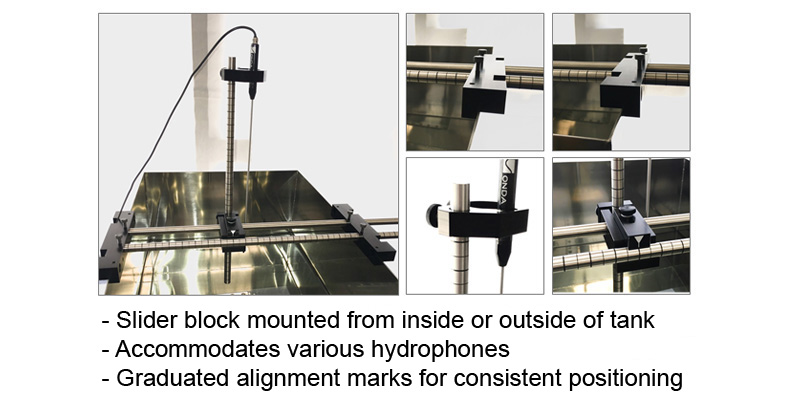 ONDA

- Slider block mounted from inside or outside of tank
- Accommodates various hydrophones
- Graduated alignment marks for consistent positioning